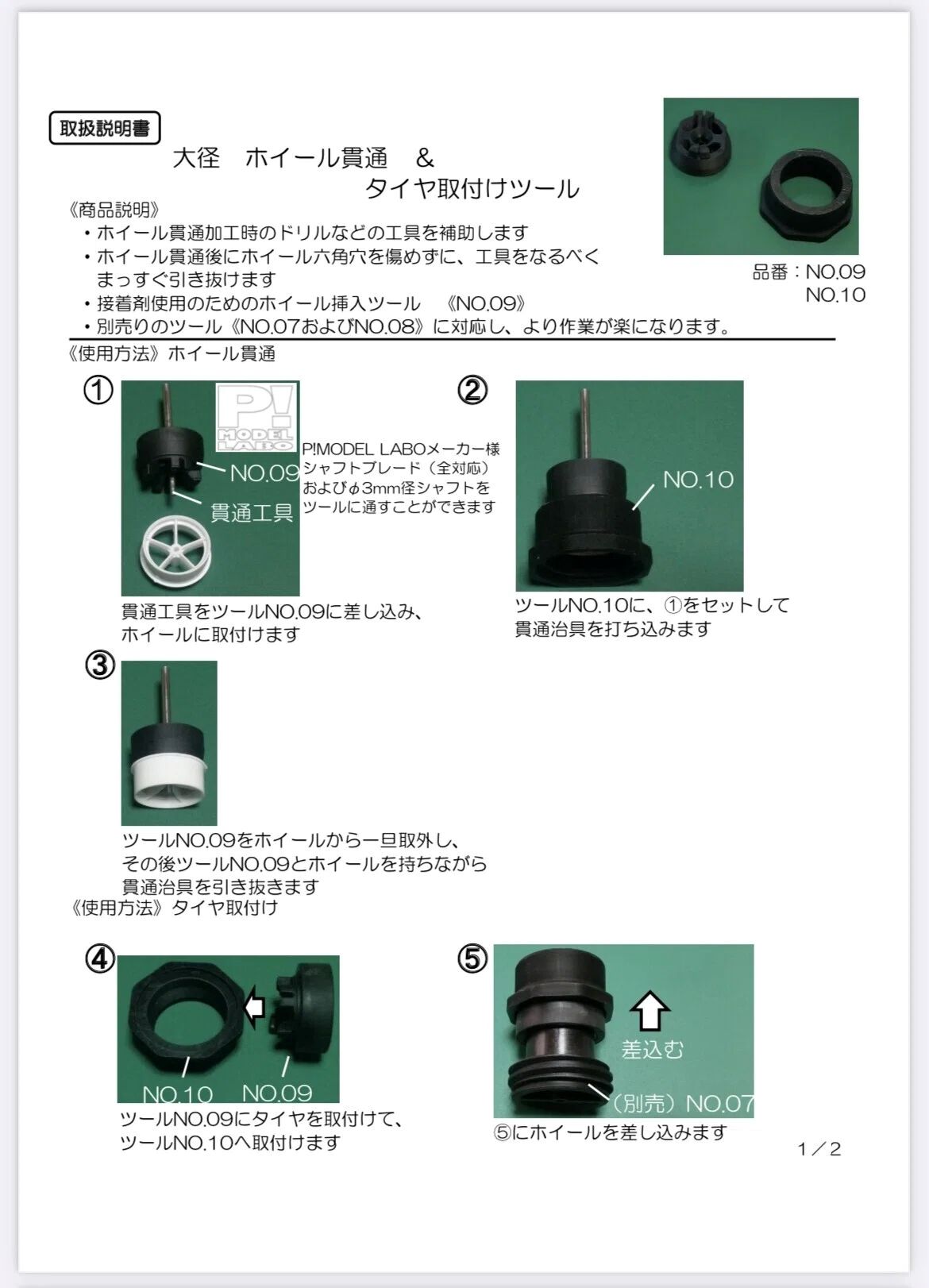 取扱説明書

大径　ホイール貫通　＆
タイヤ取付けツール

品番：NO.09
NO.10

《商品説明》
・ホイール貫通加工時のドリルなどの工具を補助します
・ホイール貫通後にホイール六角穴を傷めずに、工具をなるべくまっすぐ引き抜けます
・接着剤使用のためのホイール挿入ツール　《NO.09》
・別売りのツール《NO.07およびNO.08》に対応し、より作業が楽になります。

《使用方法》ホイール貫通

①

P! MODEL LABO

NO.09

貫通工具

P!MODEL LABOメーカー様
シャフトブレード（全対応）
およびφ3mm径シャフトを
ツールに通すことができます

貫通工具をツールNO.09に差し込み、
ホイールに取付けます

②

NO.10

ツールNO.10に、①をセットして
貫通治具を打ち込みます

③

ツールNO.09をホイールから一旦取外し、
その後ツールNO.09とホイールを持ちながら
貫通治具を引き抜きます

《使用方法》タイヤ取付け

④

NO.10　NO.09

ツールNO.09にタイヤを取付けて、
ツールNO.10へ取付けます

⑤

差込む

（別売）NO.07

⑤にホイールを差し込みます

1／2