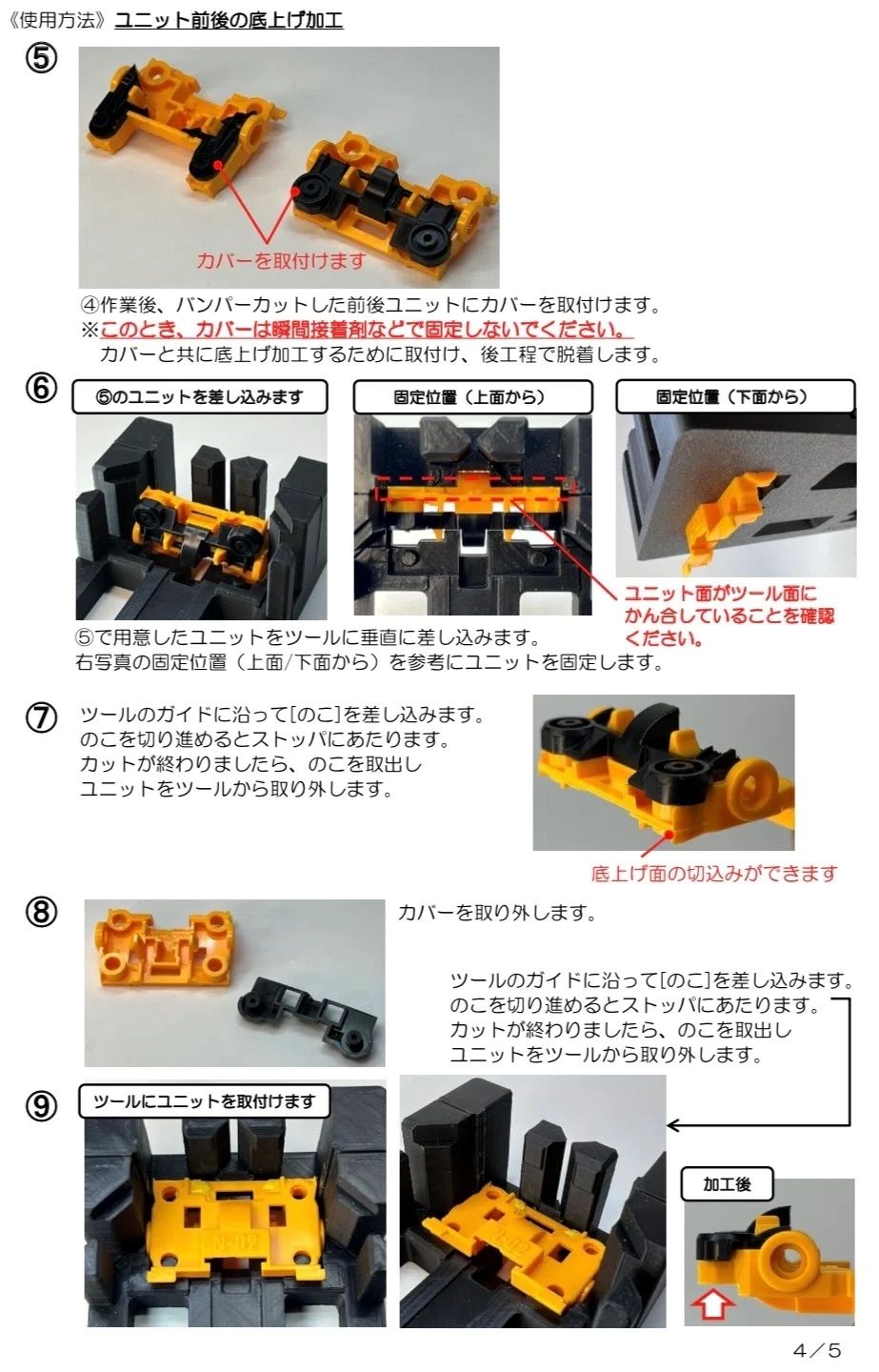 《使用方法》ユニット前後の底上げ加工

⑤

カバーを取付けます

④作業後、バンパーカットした前後ユニットにカバーを取付けます。
※このとき、カバーは瞬間接着剤などで固定しないでください。
カバーと共に底上げ加工するために取付け、後工程で脱着します。

⑥

⑤のユニットを差し込みます

固定位置（上面から）

固定位置（下面から）

ユニット面がツール面にかん合していることを確認ください。

⑤で用意したユニットをツールに垂直に差し込みます。
右写真の固定位置（上面/下面から）を参考にユニットを固定します。

⑦

ツールのガイドに沿って[のこ]を差し込みます。
のこを切り進めるとストッパにあたります。
カットが終わりましたら、のこを取出し
ユニットをツールから取り外します。

底上げ面の切込みができます

⑧

カバーを取り外します。

ツールのガイドに沿って[のこ]を差し込みます。
のこを切り進めるとストッパにあたります。
カットが終わりましたら、のこを取出し
ユニットをツールから取り外します。

⑨

ツールにユニットを取付けます

加工後

4／5