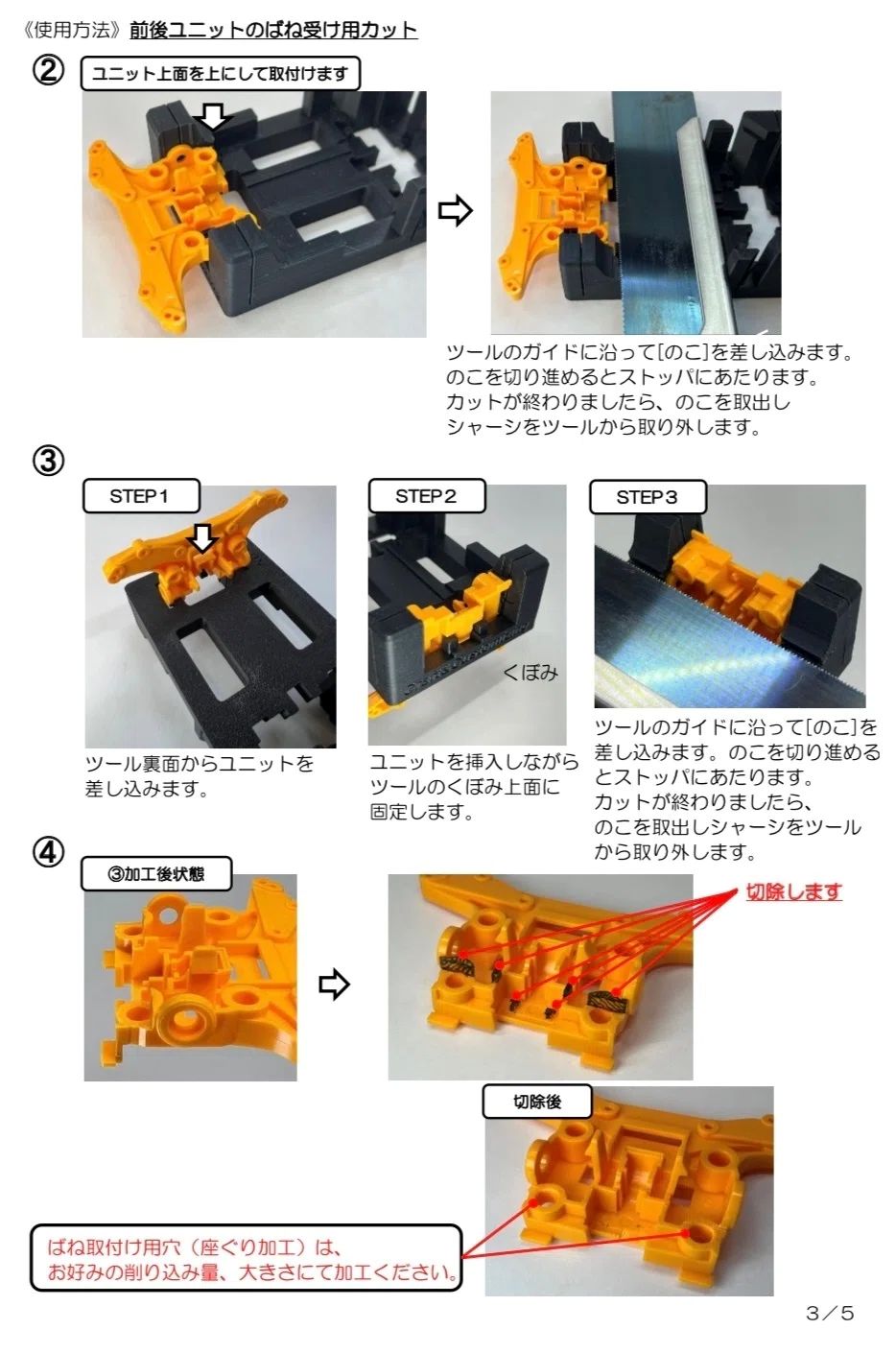 《使用方法》前後ユニットのばね受け用カット

②

ユニット上面を上にして取付けます

ツールのガイドに沿って[のこ]を差し込みます。
のこを切り進めるとストッパにあたります。
カットが終わりましたら、のこを取出し
シャーシをツールから取り外します。

③

STEP1

ツール裏面からユニットを差し込みます。

STEP2

くぼみ

ユニットを挿入しながらツールのくぼみ上面に固定します。

STEP3

ツールのガイドに沿って[のこ]を差し込みます。のこを切り進めるとストッパにあたります。
カットが終わりましたら、のこを取出しシャーシをツールから取り外します。

④

③加工後状態

切除します

切除後

ばね取付け用穴（座ぐり加工）は、
お好みの削り込み量、大きさにて加工ください。

3／5